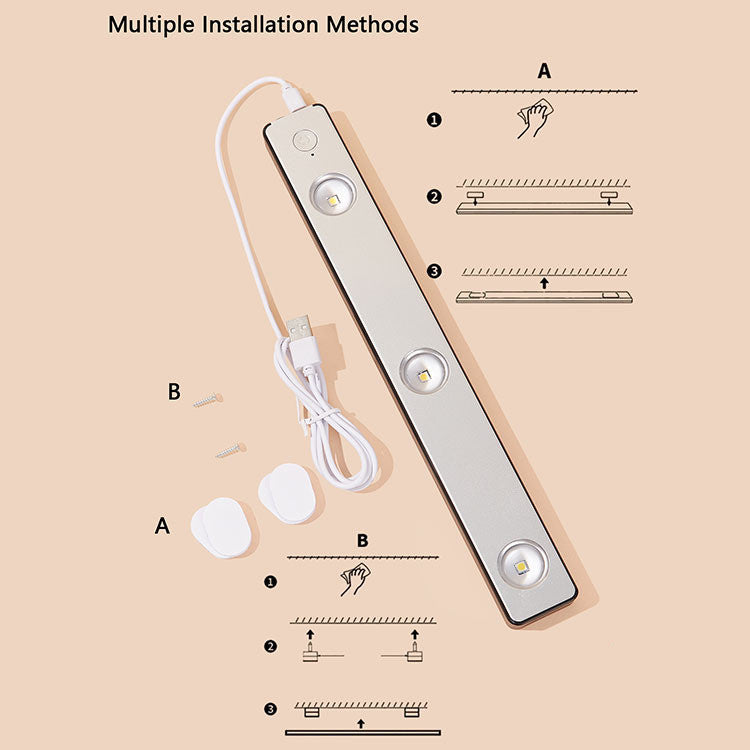 Multiple Installation Methods

A
❶
❷
❸

B

A

B
❶
❷
❸